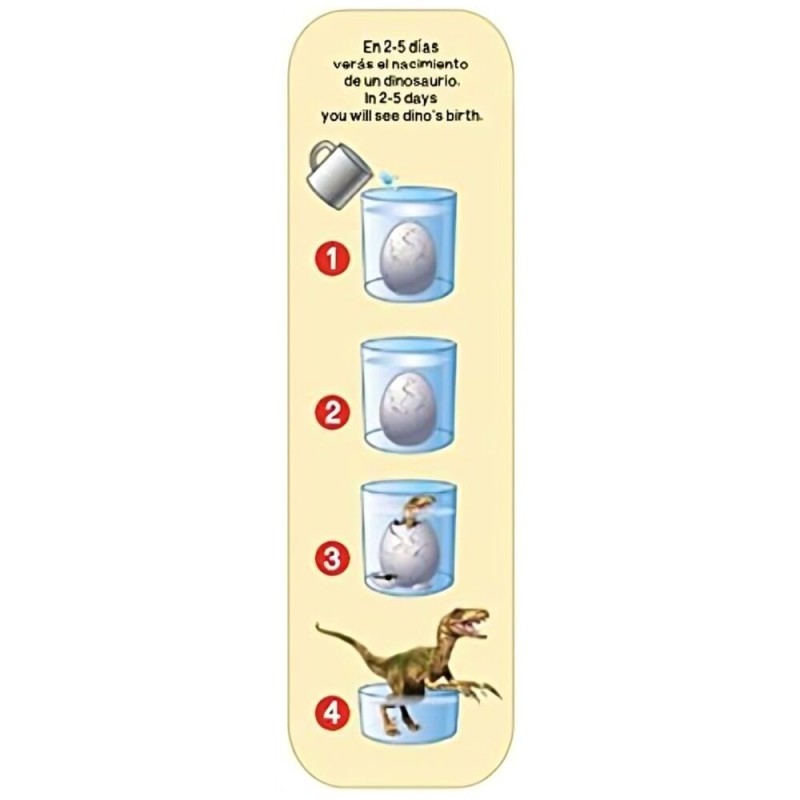 En 2-5 días verás el nacimiento de un dinosaurio.
In 2-5 days you will see dino's birth.

1

2

3

4